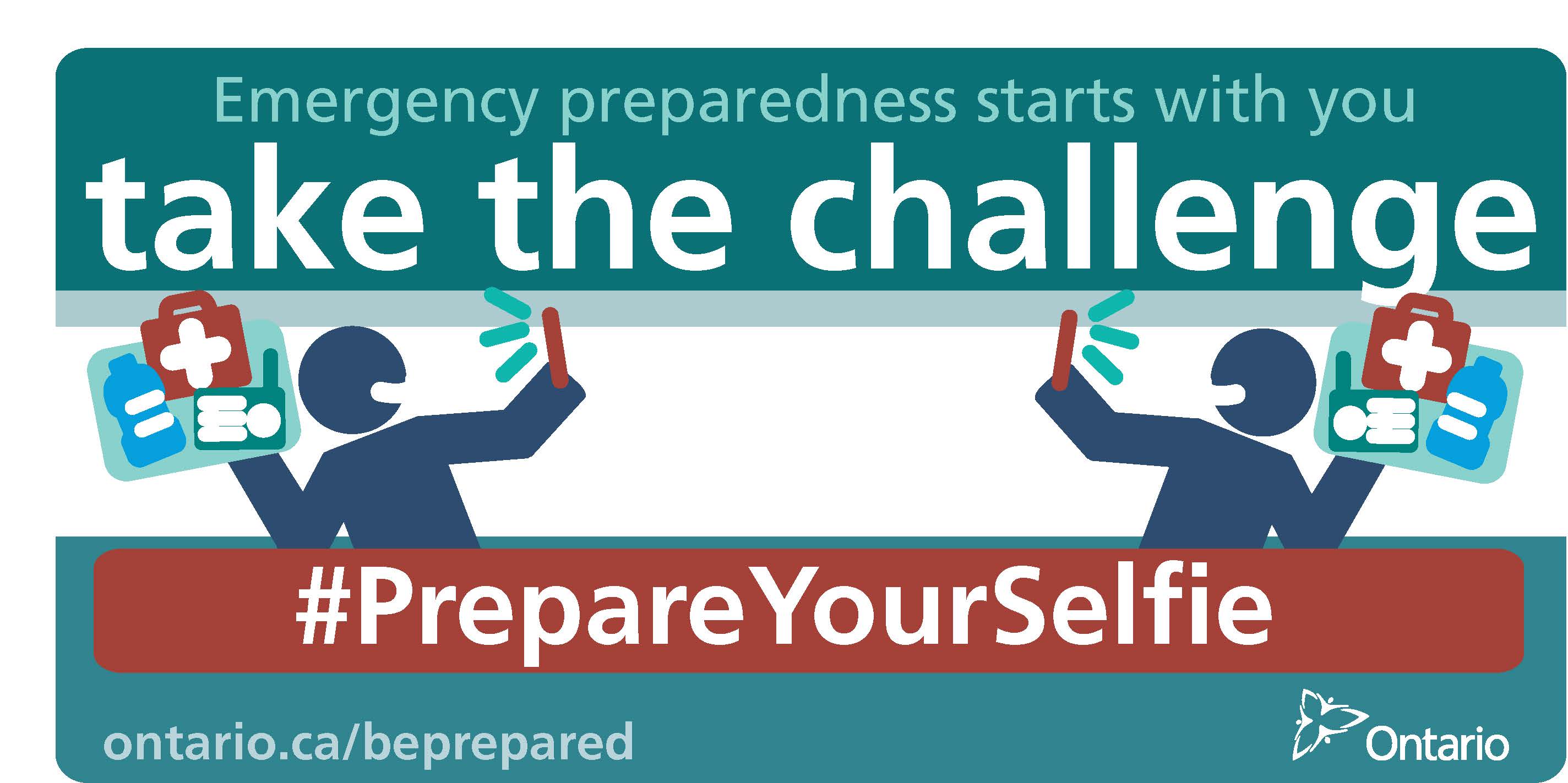 Emergency preparedness starts with you

take the challenge

#PrepareYourSelfie

ontario.ca/beprepared

Ontario